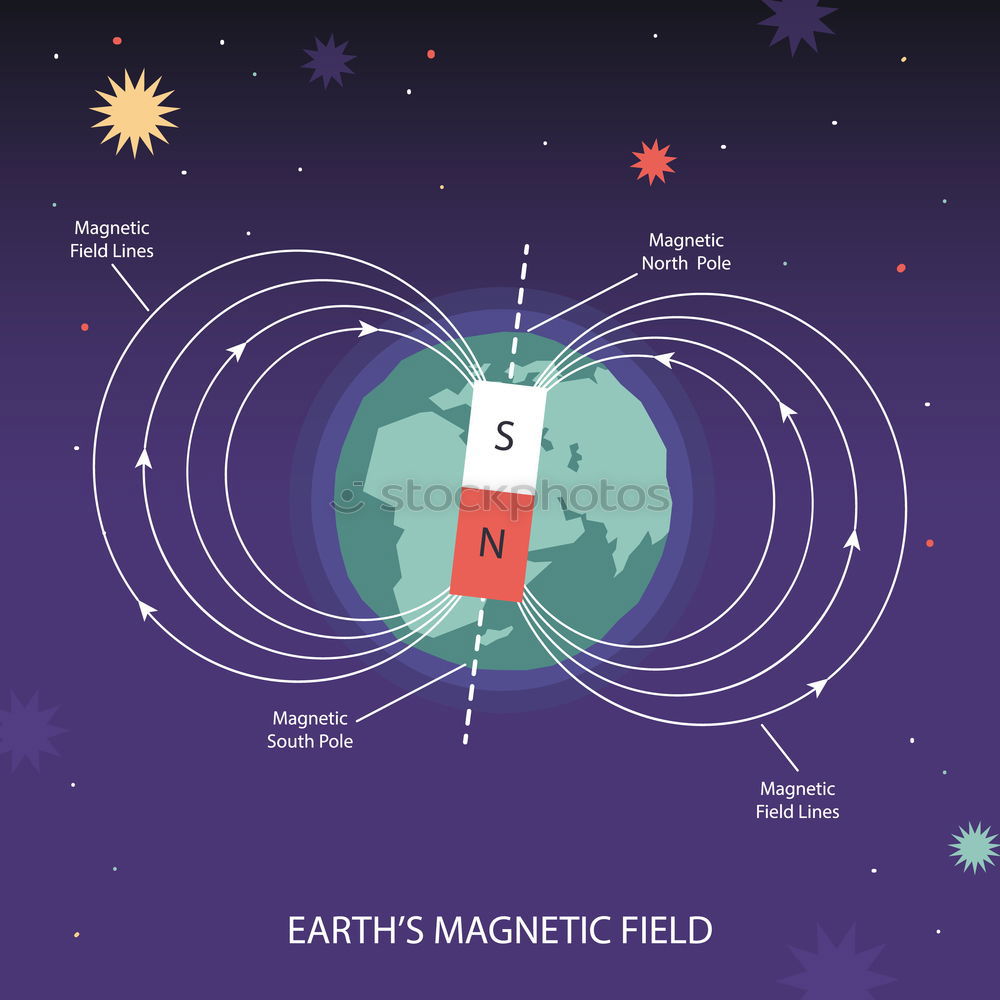 Magnetic Field Lines

Magnetic North Pole

S

stockphotos

N

Magnetic South Pole

Magnetic Field Lines

EARTH'S MAGNETIC FIELD